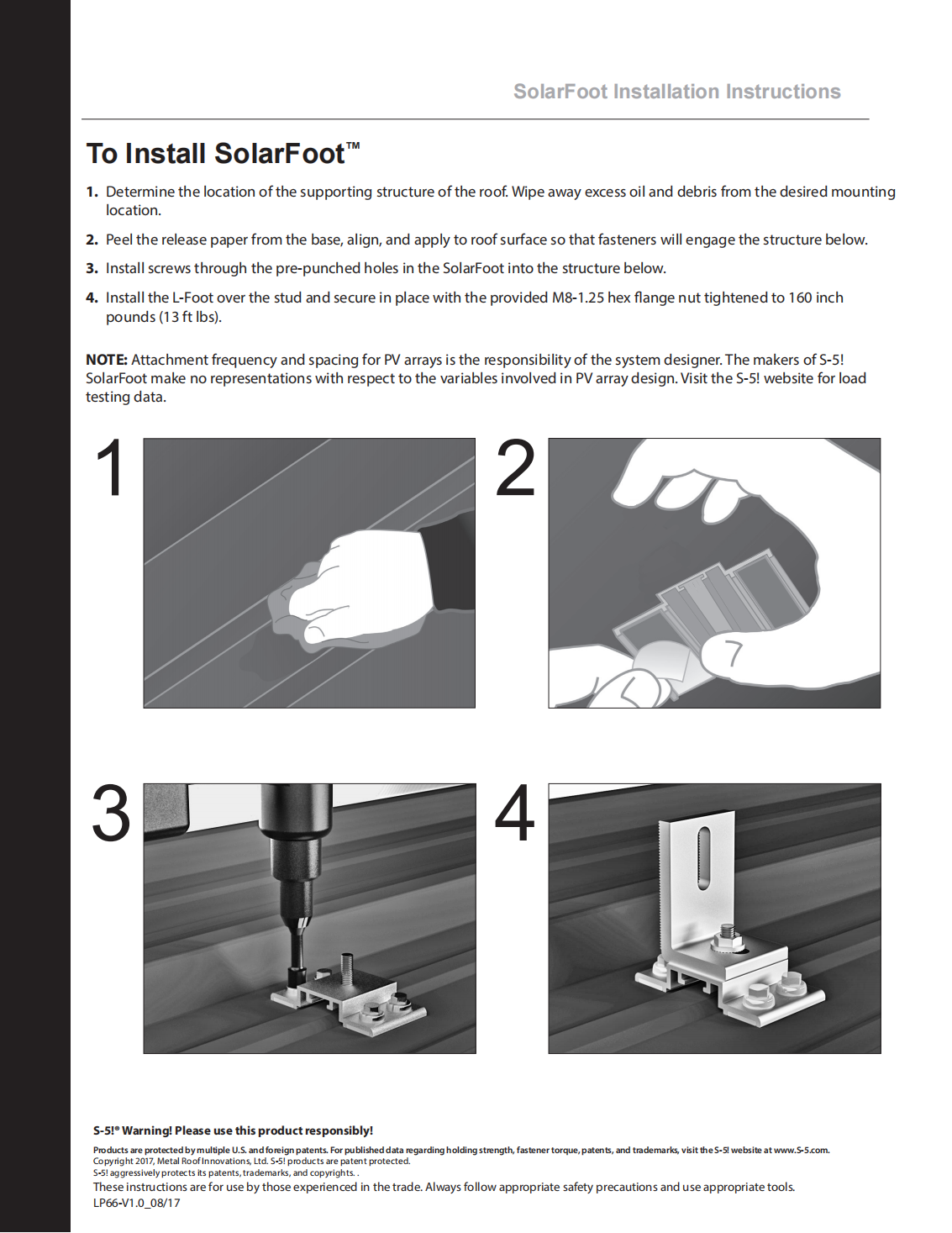 SolarFoot Installation Instructions

To Install SolarFoot™

1. Determine the location of the supporting structure of the roof. Wipe away excess oil and debris from the desired mounting location.

2. Peel the release paper from the base, align, and apply to roof surface so that fasteners will engage the structure below.

3. Install screws through the pre-punched holes in the SolarFoot into the structure below.

4. Install the L-Foot over the stud and secure in place with the provided M8-1.25 hex flange nut tightened to 160 inch pounds (13 ft lbs).

NOTE: Attachment frequency and spacing for PV arrays is the responsibility of the system designer. The makers of S-5! SolarFoot make no representations with respect to the variables involved in PV array design. Visit the S-5! website for load testing data.

1

2

3

4

S-5!® Warning! Please use this product responsibly!

Products are protected by multiple U.S. and foreign patents. For published data regarding holding strength, fastener torque, patents, and trademarks, visit the S-5! website at www.S-5.com.
Copyright 2017, Metal Roof Innovations, Ltd. S-5! products are patent protected.
S-5! aggressively protects its patents, trademarks, and copyrights. .
These instructions are for use by those experienced in the trade. Always follow appropriate safety precautions and use appropriate tools.
LP66-V1.0_08/17